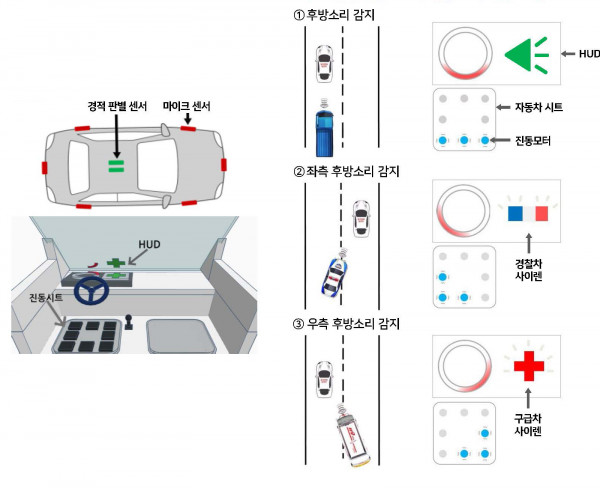 경적 판별 센서
마이크 센서

HUD

진동시트

① 후방소리 감지

HUD
자동차 시트
진동모터

② 좌측 후방소리 감지

경찰차
사이렌

③ 우측 후방소리 감지

구급차
사이렌